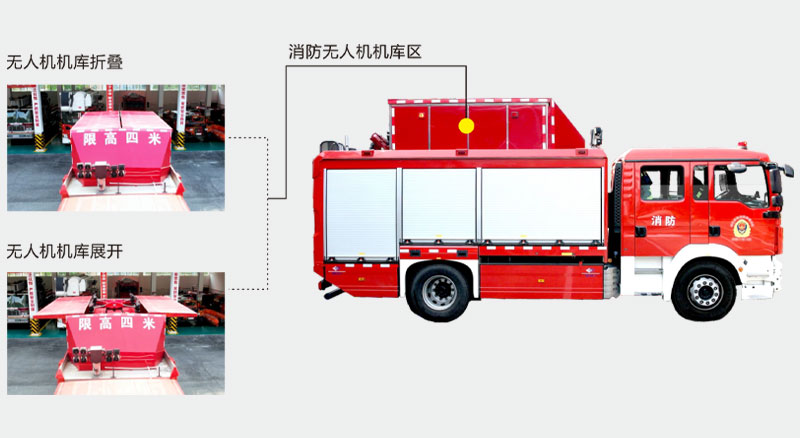 无人机机库折叠

限高四米

无人机机库展开

限高四米

消防无人机机库区

消防