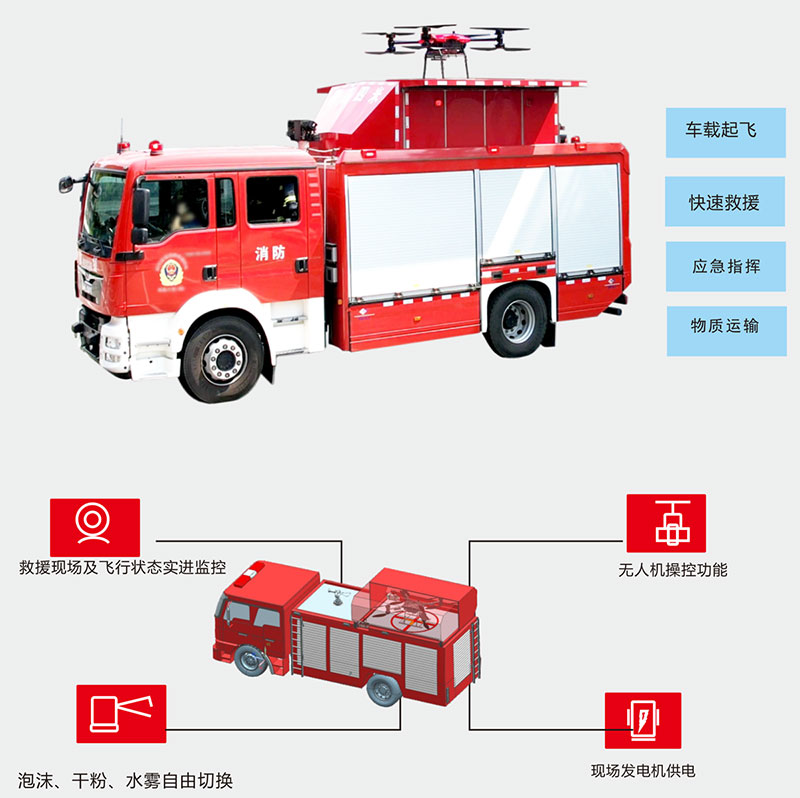 消防

车载起飞

快速救援

应急指挥

物质运输

救援现场及飞行状态实进监控

无人机操控功能

泡沫、干粉、水雾自由切换

现场发电机供电